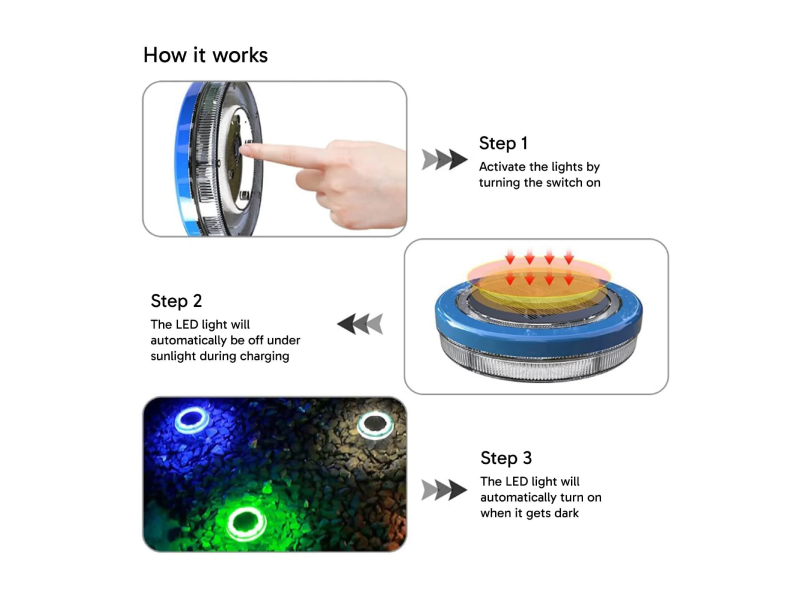 How it works

Step 1
Activate the lights by turning the switch on

Step 2
The LED light will automatically be off under sunlight during charging

Step 3
The LED light will automatically turn on when it gets dark